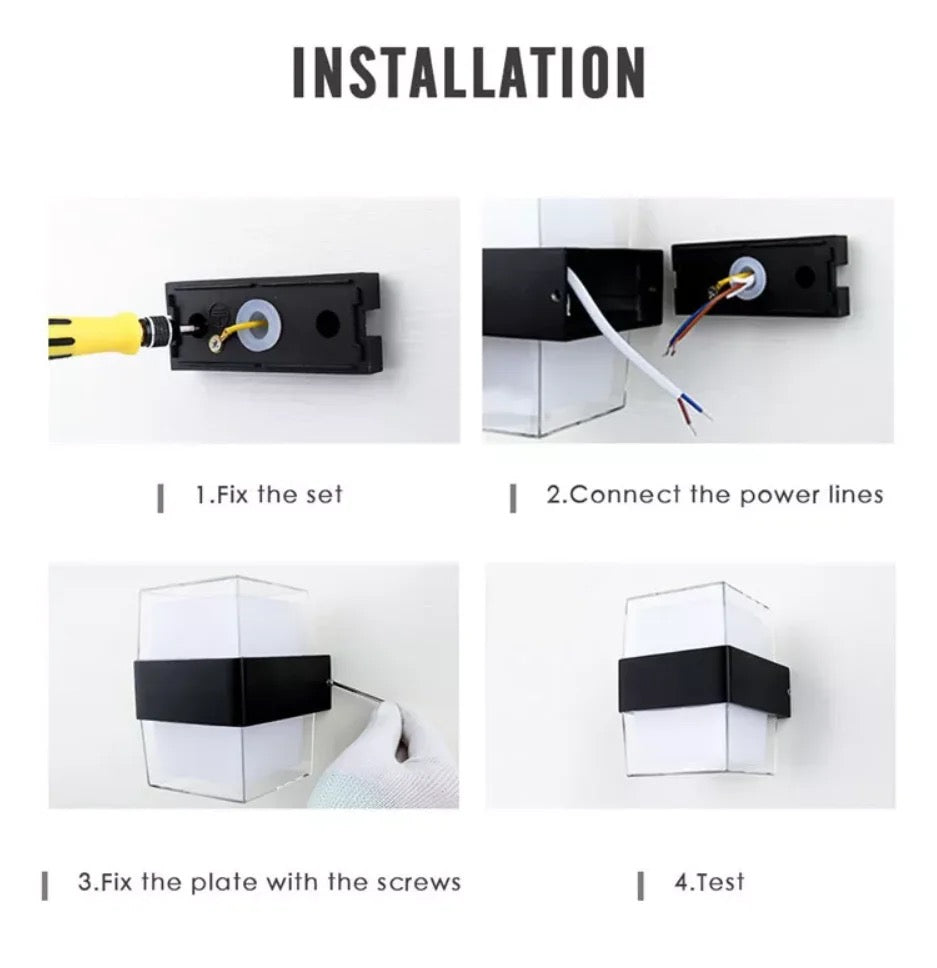 INSTALLATION

1.Fix the set

2.Connect the power lines

3.Fix the plate with the screws

4.Test