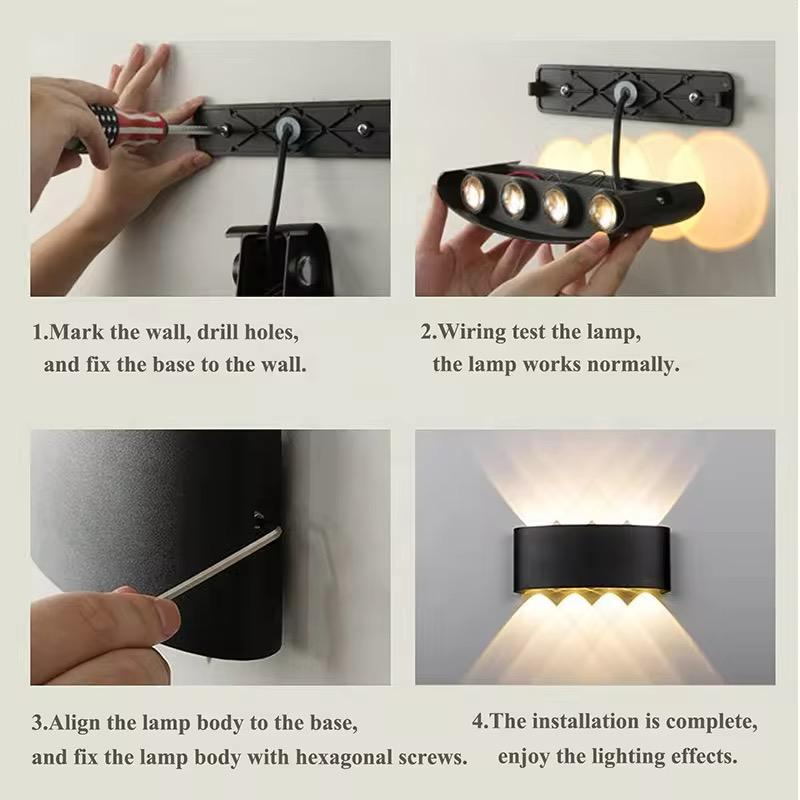 1.Mark the wall, drill holes, and fix the base to the wall.

2.Wiring test the lamp, the lamp works normally.

3.Align the lamp body to the base, and fix the lamp body with hexagonal screws.

4.The installation is complete, enjoy the lighting effects.